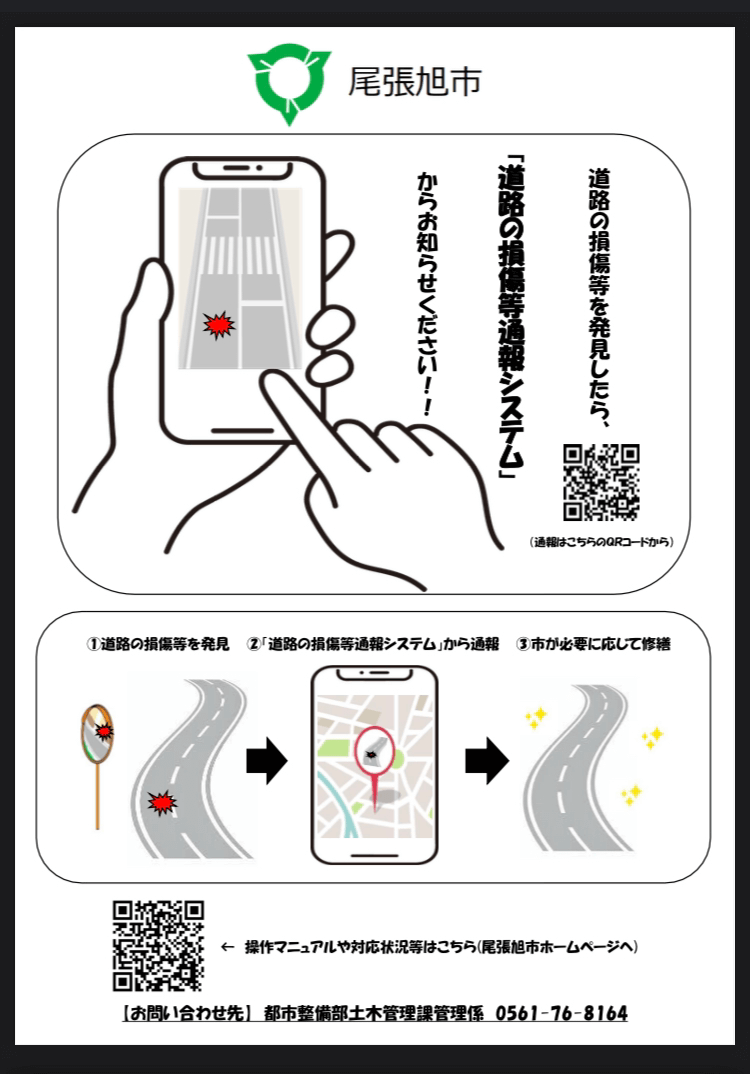 尾張旭市

道路の損傷等を発見したら、

「道路の損傷等通報システム」

からお知らせください！！

（通報はこちらのQRコードから）

①道路の損傷等を発見　②「道路の損傷等通報システム」から通報　③市が必要に応じて修繕

← 操作マニュアルや対応状況等はこちら（尾張旭市ホームページへ）

【お問い合わせ先】 都市整備部土木管理課管理係 0561-76-8164